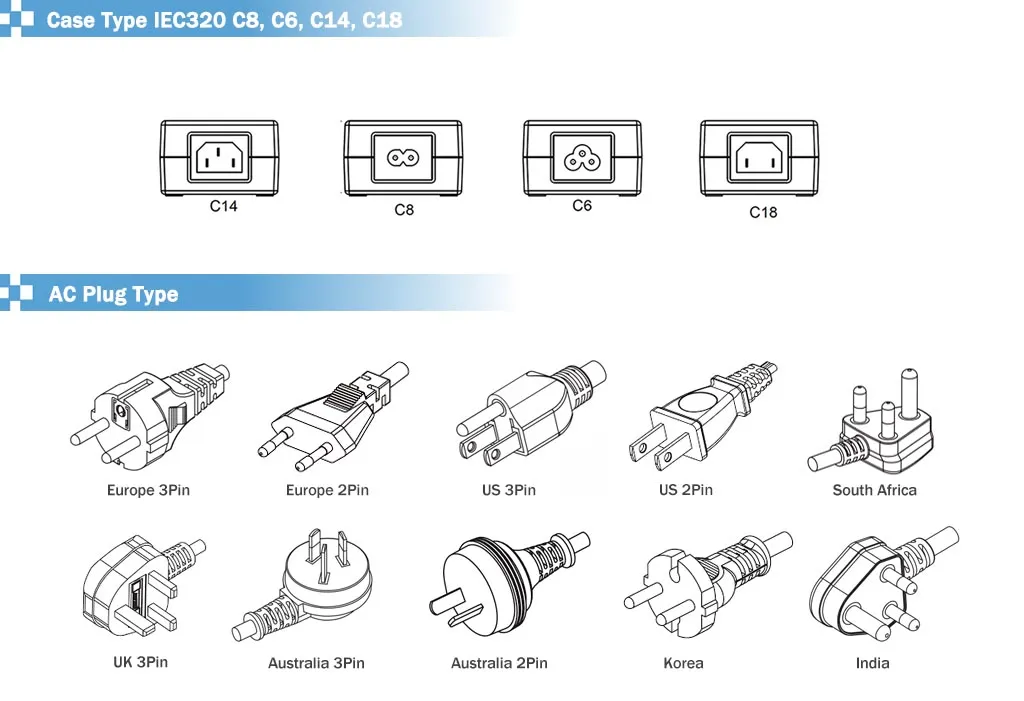 Case Type IEC320 C8, C6, C14, C18

C14

C8

C6

C18

AC Plug Type

Europe 3Pin

Europe 2Pin

US 3Pin

US 2Pin

South Africa

UK 3Pin

Australia 3Pin

Australia 2Pin

Korea

India