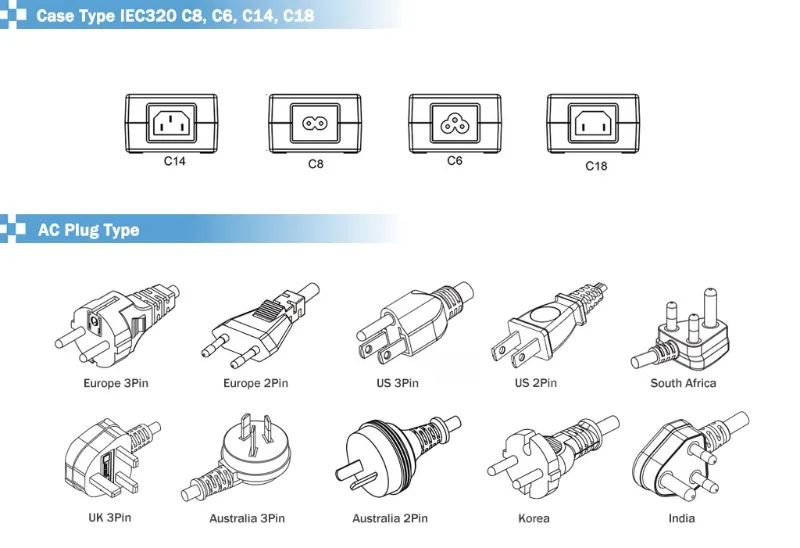 Case Type IEC320 C8, C6, C14, C18

C14

C8

C6

C18

AC Plug Type

Europe 3Pin

Europe 2Pin

US 3Pin

US 2Pin

South Africa

UK 3Pin

Australia 3Pin

Australia 2Pin

Korea

India